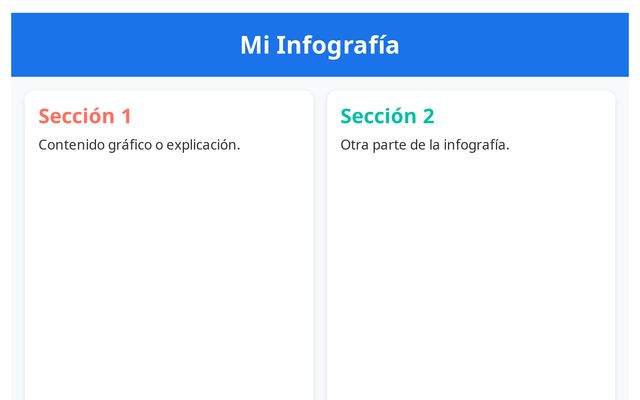 Mi Infografía

Sección 1

Contenido gráfico o explicación.

Sección 2

Otra parte de la infografía.